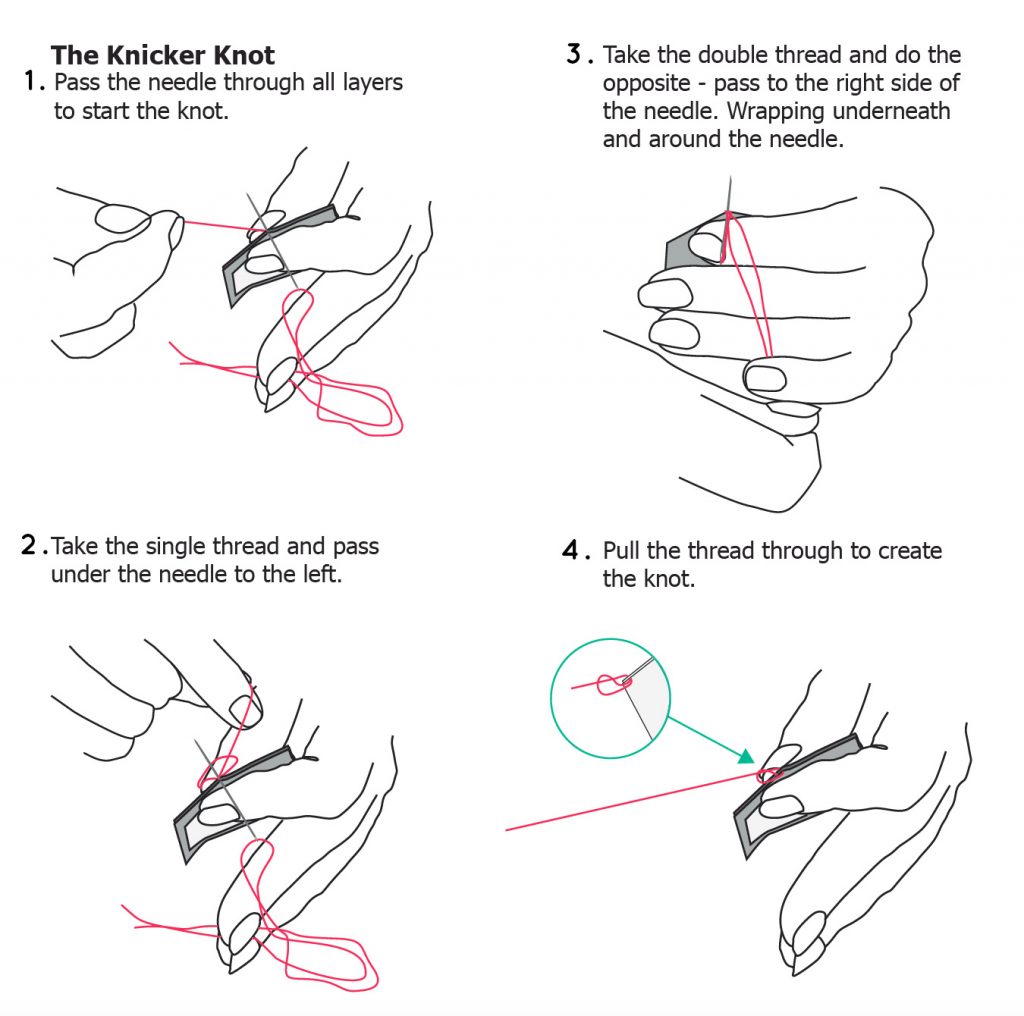 The Knicker Knot

1. Pass the needle through all layers to start the knot.

2. Take the single thread and pass under the needle to the left.

3. Take the double thread and do the opposite - pass to the right side of the needle. Wrapping underneath and around the needle.

4. Pull the thread through to create the knot.